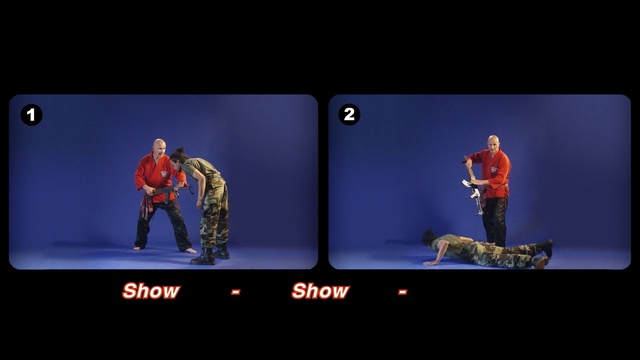 1

2

Show - Show -